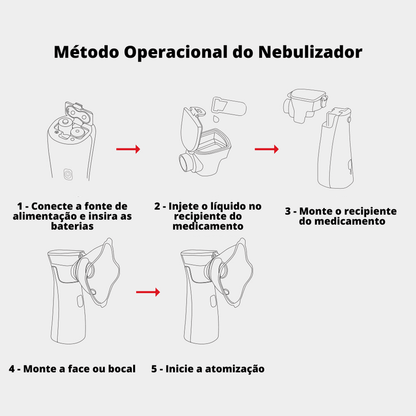 Método Operacional do Nebulizador

1 - Conecte a fonte de alimentação e insira as baterias

2 - Injete o líquido no recipiente do medicamento

3 - Monte o recipiente do medicamento

4 - Monte a face ou bocal

5 - Inicie a atomização