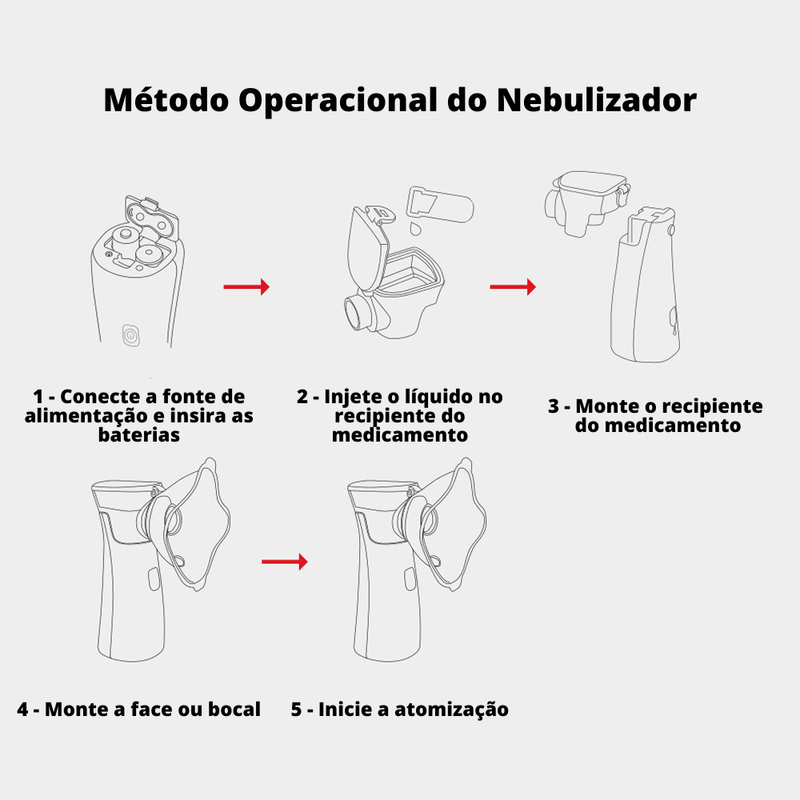 Método Operacional do Nebulizador

1 - Conecte a fonte de alimentação e insira as baterias

2 - Injete o líquido no recipiente do medicamento

3 - Monte o recipiente do medicamento

4 - Monte a face ou bocal

5 - Inicie a atomização