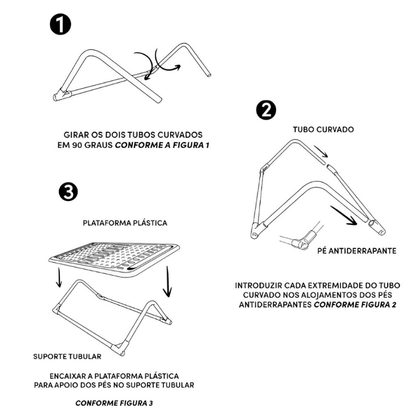 1

GIRAR OS DOIS TUBOS CURVADOS EM 90 GRAUS CONFORME A FIGURA 1

2

TUBO CURVADO

PÉ ANTIDERRAPANTE

INTRODUZIR CADA EXTREMIDADE DO TUBO CURVADO NOS ALOJAMENTOS DOS PÉS ANTIDERRAPANTES CONFORME FIGURA 2

3

PLATAFORMA PLÁSTICA

SUPORTE TUBULAR

ENCAIXAR A PLATAFORMA PLÁSTICA PARA APOIO DOS PÉS NO SUPORTE TUBULAR

CONFORME FIGURA 3