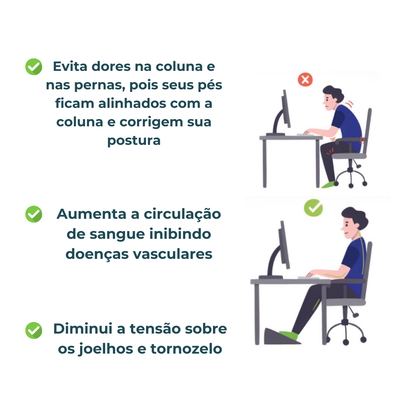 Evita dores na coluna e nas pernas, pois seus pés ficam alinhados com a coluna e corrigem sua postura

Aumenta a circulação de sangue inibindo doenças vasculares

Diminui a tensão sobre os joelhos e tornozelo